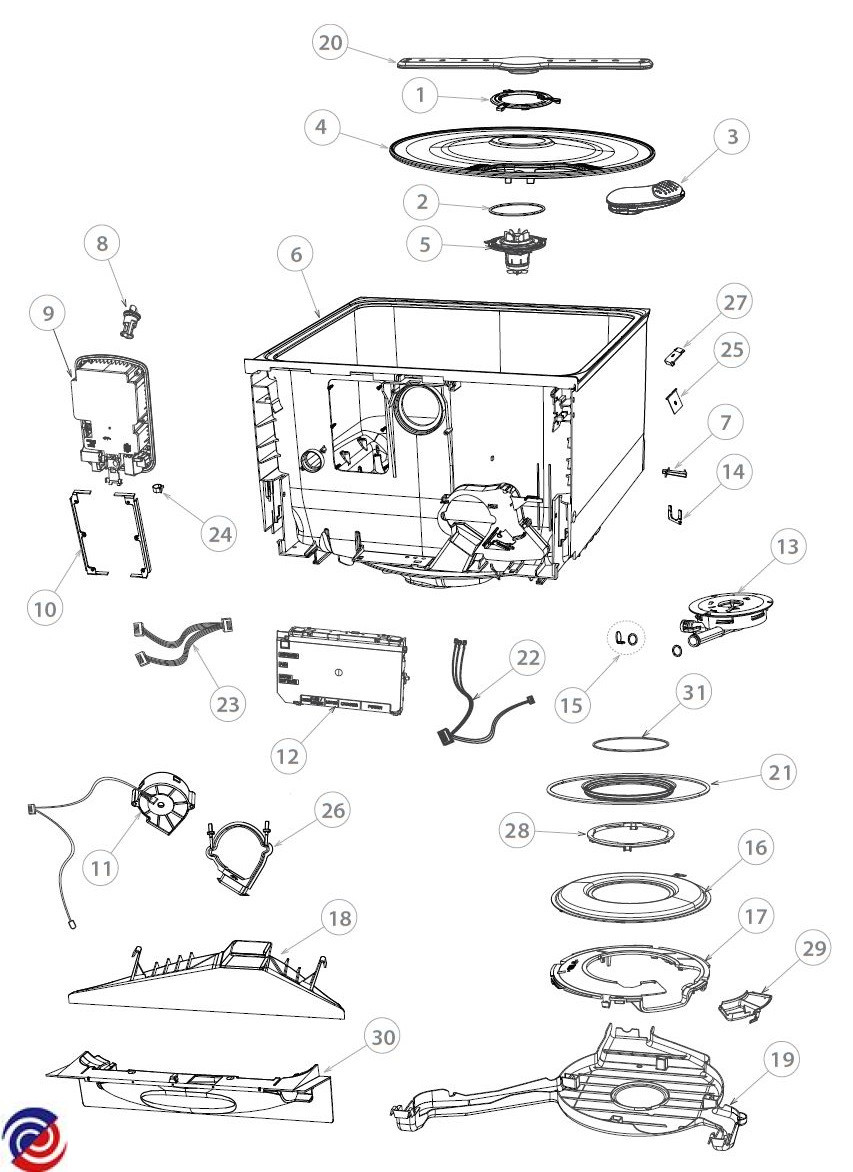 20
1
4
3
2
5
8
6
9
27
25
7
14
24
10
13
23
12
22
15
31
21
11
26
28
16
18
17
29
30
19